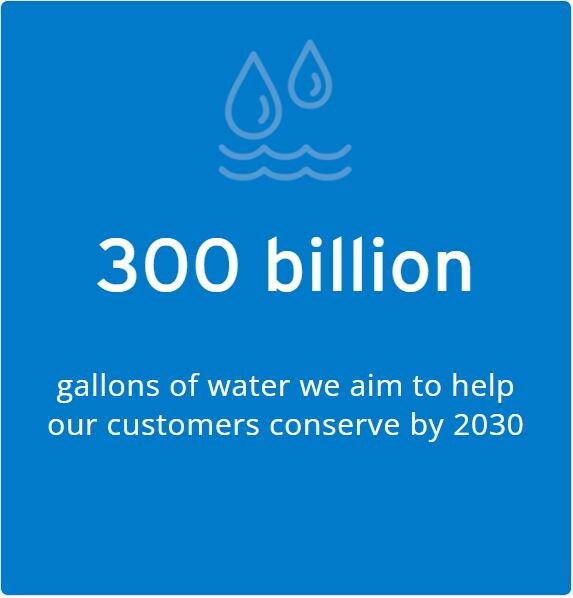 300 billion

gallons of water we aim to help our customers conserve by 2030